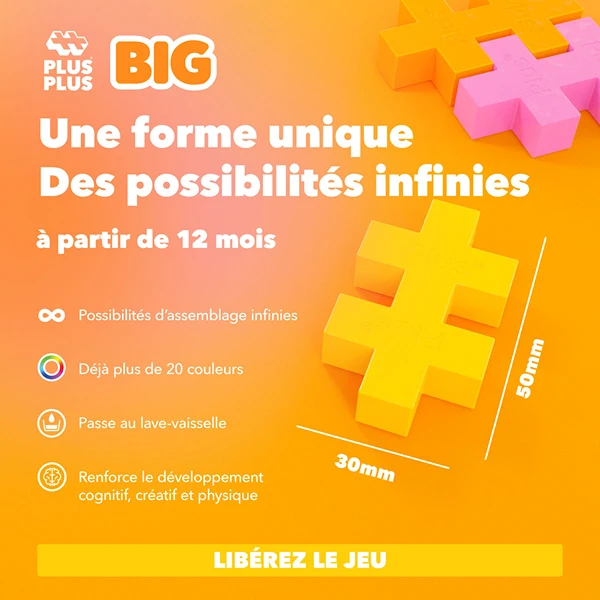 PLUS PLUS BIG

Une forme unique
Des possibilités infinies

à partir de 12 mois

Possibilités d'assemblage infinies

Déjà plus de 20 couleurs

Passe au lave-vaisselle

Renforce le développement cognitif, créatif et physique

50mm

30mm

LIBÉREZ LE JEU